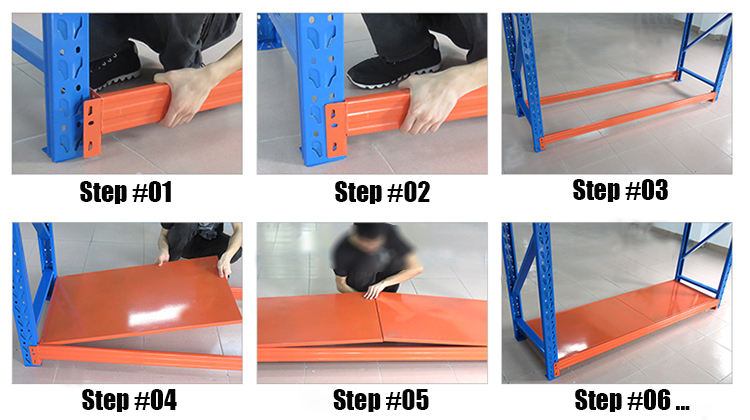 Step #01

Step #02

Step #03

Step #04

Step #05

Step #06 ...